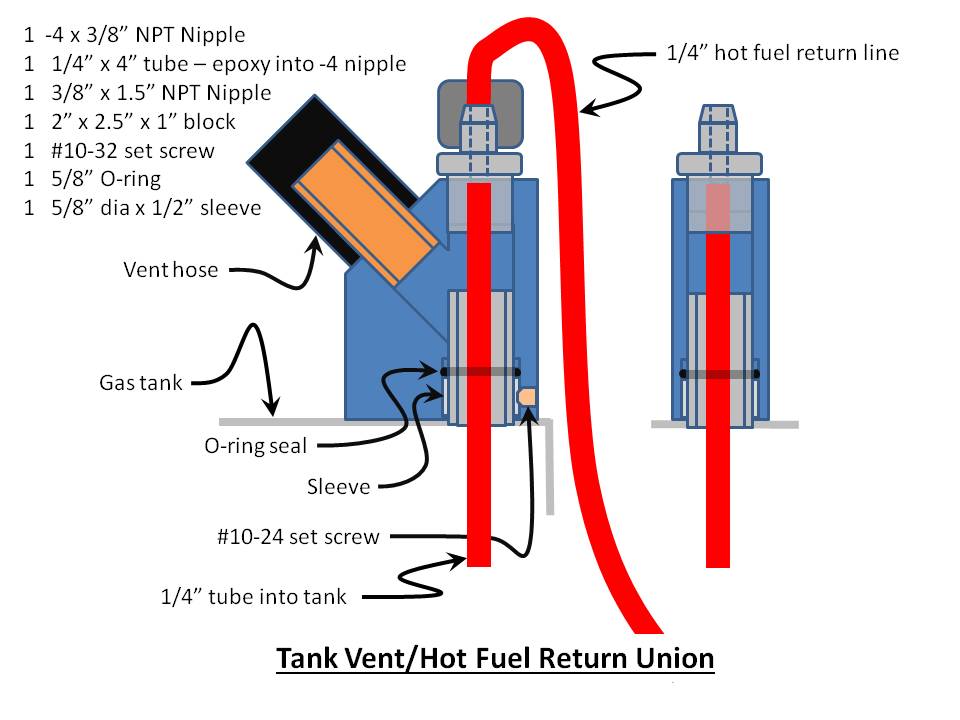 1 -4 x 3/8” NPT Nipple
1 1/4” x 4” tube – epoxy into -4 nipple
1 3/8” x 1.5” NPT Nipple
1 2” x 2.5” x 1” block
1 #10-32 set screw
1 5/8” O-ring
1 5/8” dia x 1/2” sleeve

1/4” hot fuel return line

Vent hose

Gas tank

O-ring seal

Sleeve

#10-24 set screw

1/4” tube into tank

Tank Vent/Hot Fuel Return Union